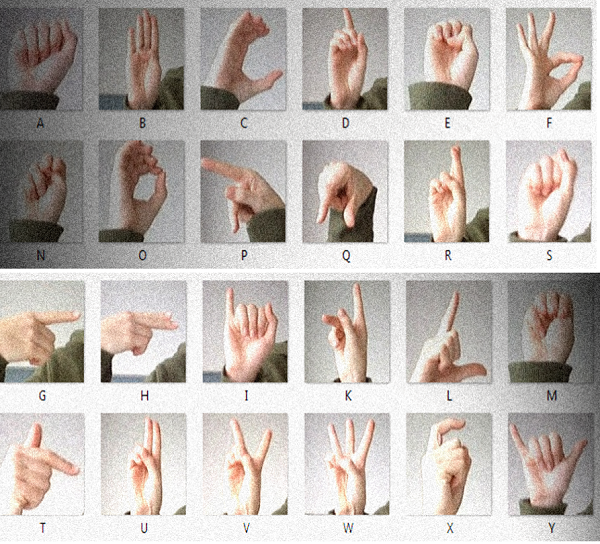 A B C D E F

N O P Q R S

G H I K L M

T U V W X Y